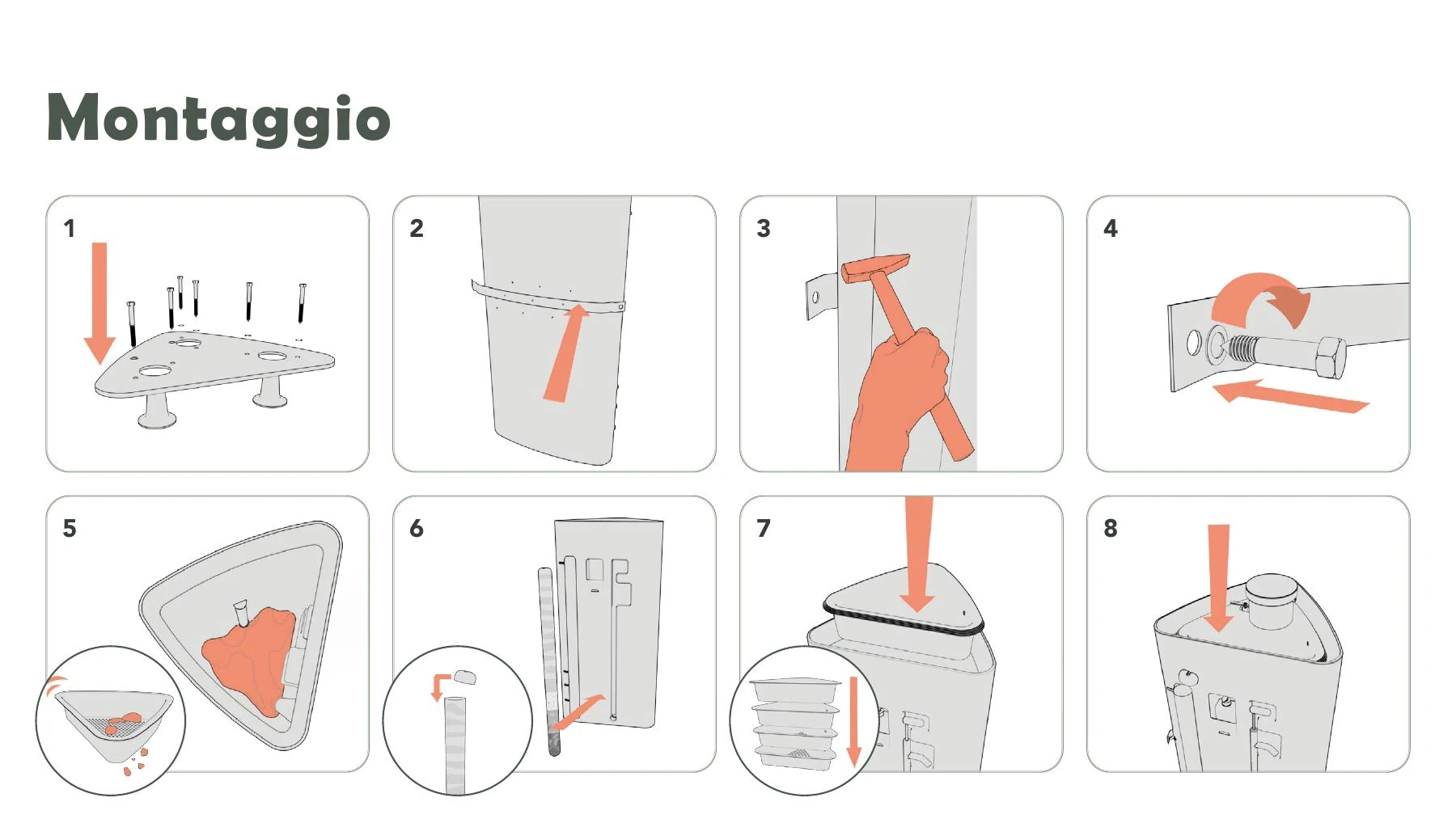 Montaggio

1

2

3

4

5

6

7

8